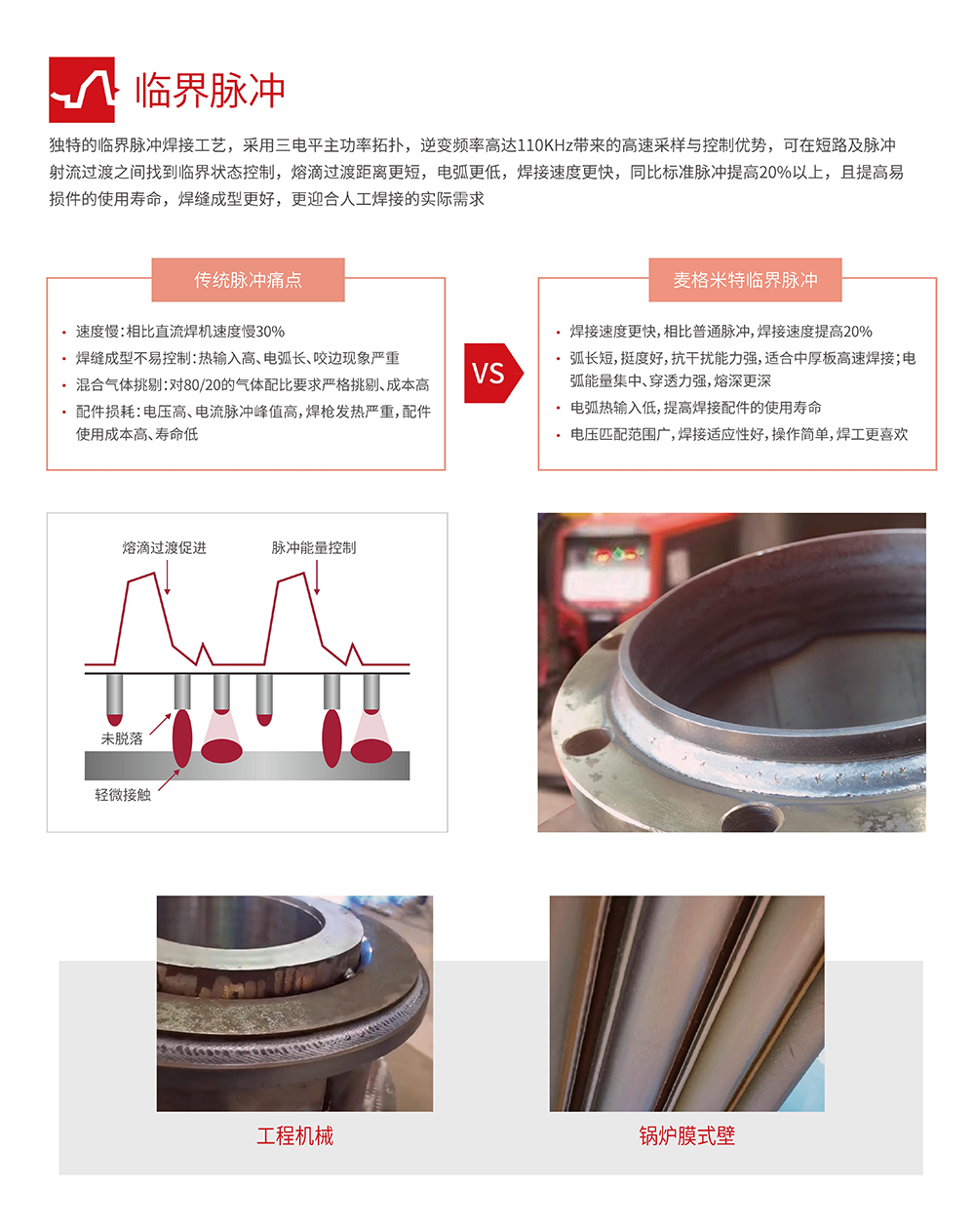 临界脉冲

独特的临界脉冲焊接工艺，采用三电平主功率拓扑，逆变频率高达110KHz带来的高速采样与控制优势，可在短路及脉冲射流过渡之间找到临界状态控制，熔滴过渡距离更短，电弧更低，焊接速度更快，同比标准脉冲提高20%以上，且提高易损件的使用寿命，焊缝成型更好，更迎合人工焊接的实际需求

传统脉冲痛点

• 速度慢：相比直流焊机速度慢30%
• 焊缝成型不易控制：热输入高、电弧长、咬边现象严重
• 混合气体挑剔：对80/20的气体配比要求严格挑剔、成本高
• 配件损耗：电压高、电流脉冲峰值高，焊枪发热严重，配件使用成本高、寿命低

VS

麦格米特临界脉冲

• 焊接速度更快，相比普通脉冲，焊接速度提高20%
• 弧长短，挺度好，抗干扰能力强，适合中厚板高速焊接；电弧能量集中、穿透力强，熔深更深
• 电弧热输入低，提高焊接配件的使用寿命
• 电压匹配范围广，焊接适应性好，操作简单，焊工更喜欢

熔滴过渡促进
脉冲能量控制
未脱落
轻微接触

工程机械
锅炉膜式壁